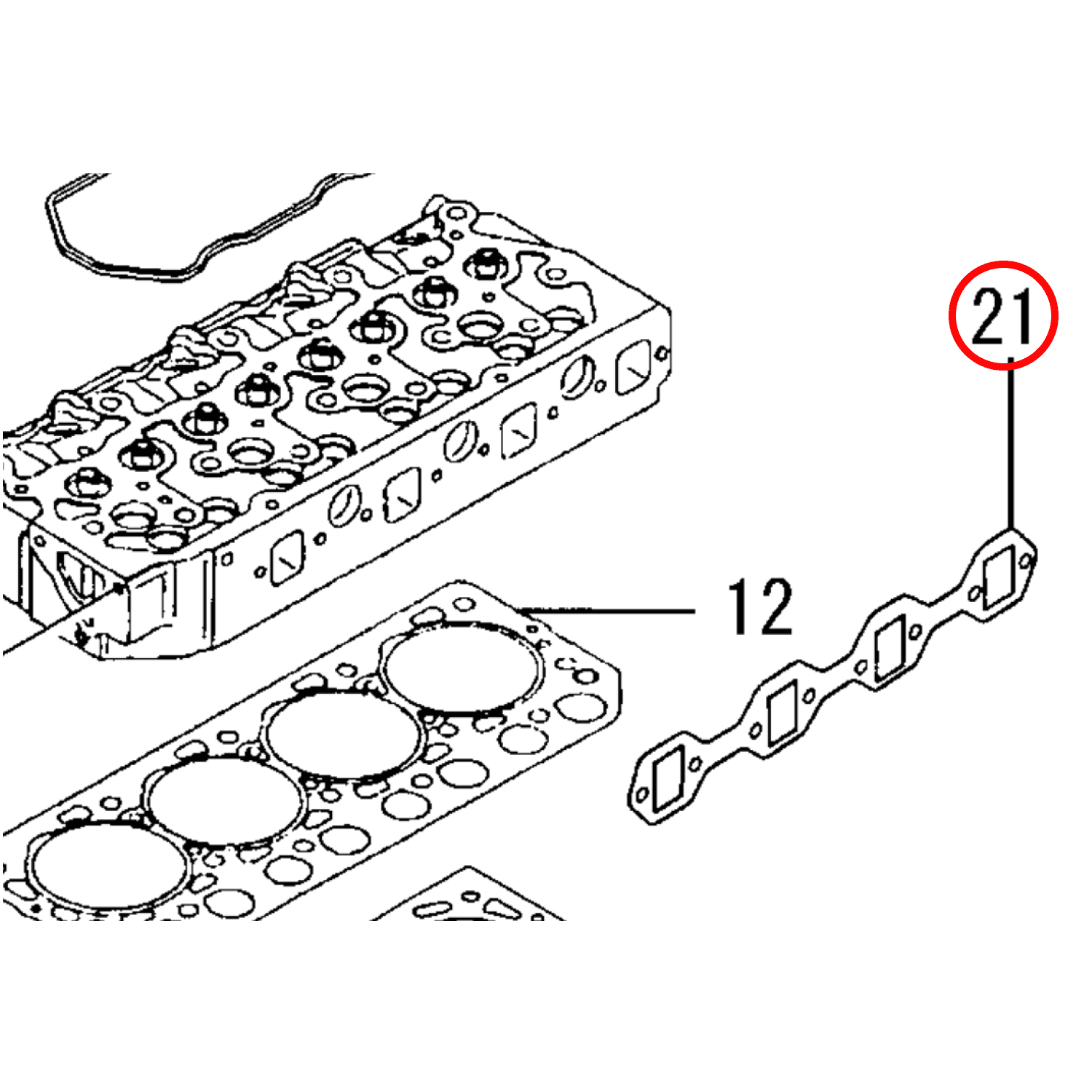 21
12