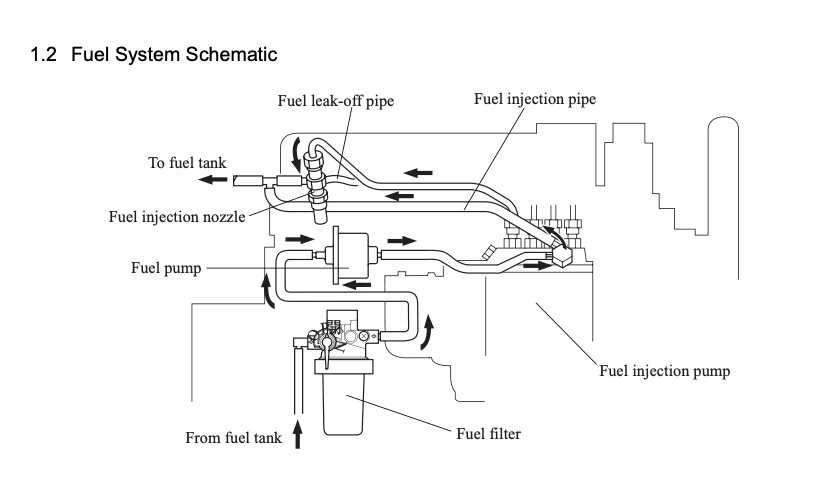 1.2 Fuel System Schematic

Fuel leak-off pipe

Fuel injection pipe

To fuel tank

Fuel injection nozzle

Fuel pump

Fuel injection pump

From fuel tank

Fuel filter